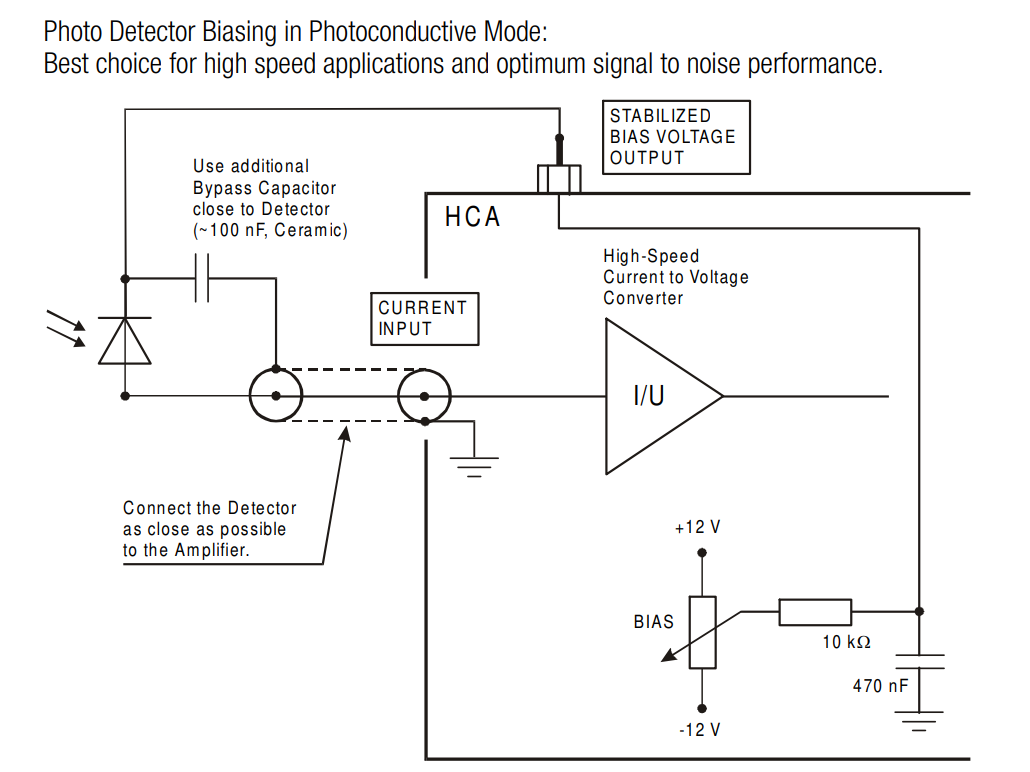 Photo Detector Biasing in Photoconductive Mode:
Best choice for high speed applications and optimum signal to noise performance.

STABILIZED
BIAS VOLTAGE
OUTPUT

Use additional
Bypass Capacitor
close to Detector
(~100 nF, Ceramic)

HCA

High-Speed
Current to Voltage
Converter

CURRENT
INPUT

I/U

Connect the Detector
as close as possible
to the Amplifier.

+12 V

BIAS

10 kΩ

470 nF

-12 V